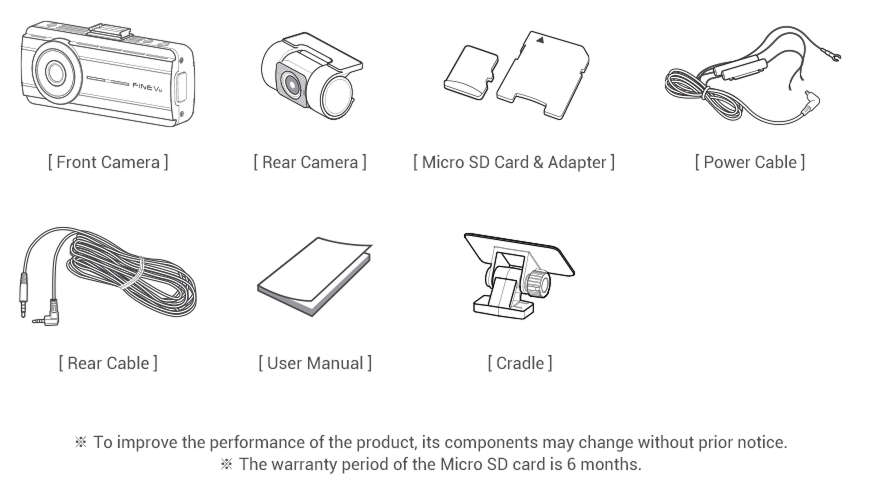 FINEVu

[ Front Camera ]

[ Rear Camera ]

[ Micro SD Card & Adapter ]

[ Power Cable ]

[ Rear Cable ]

[ User Manual ]

[ Cradle ]

※ To improve the performance of the product, its components may change without prior notice.
※ The warranty period of the Micro SD card is 6 months.